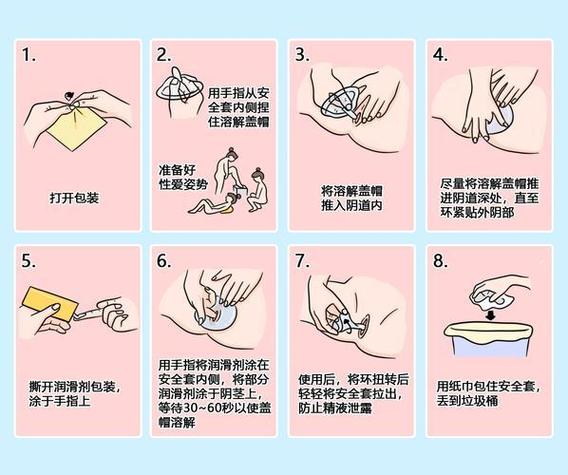 1.

打开包装

2.

用手指从安全套内侧捏住溶解盖帽

准备好性爱姿势

3.

将溶解盖帽推入阴道内

4.

尽量将溶解盖帽推进阴道深处，直至环紧贴外阴部

5.

撕开润滑剂包装，涂于手指上

6.

用手指将润滑剂涂在安全套内侧，将部分润滑剂涂于阴茎上，等待30~60秒以使盖帽溶解

7.

使用后，将环扭转后轻轻将安全套拉出，防止精液泄露

8.

用纸巾包住安全套，丢到垃圾桶